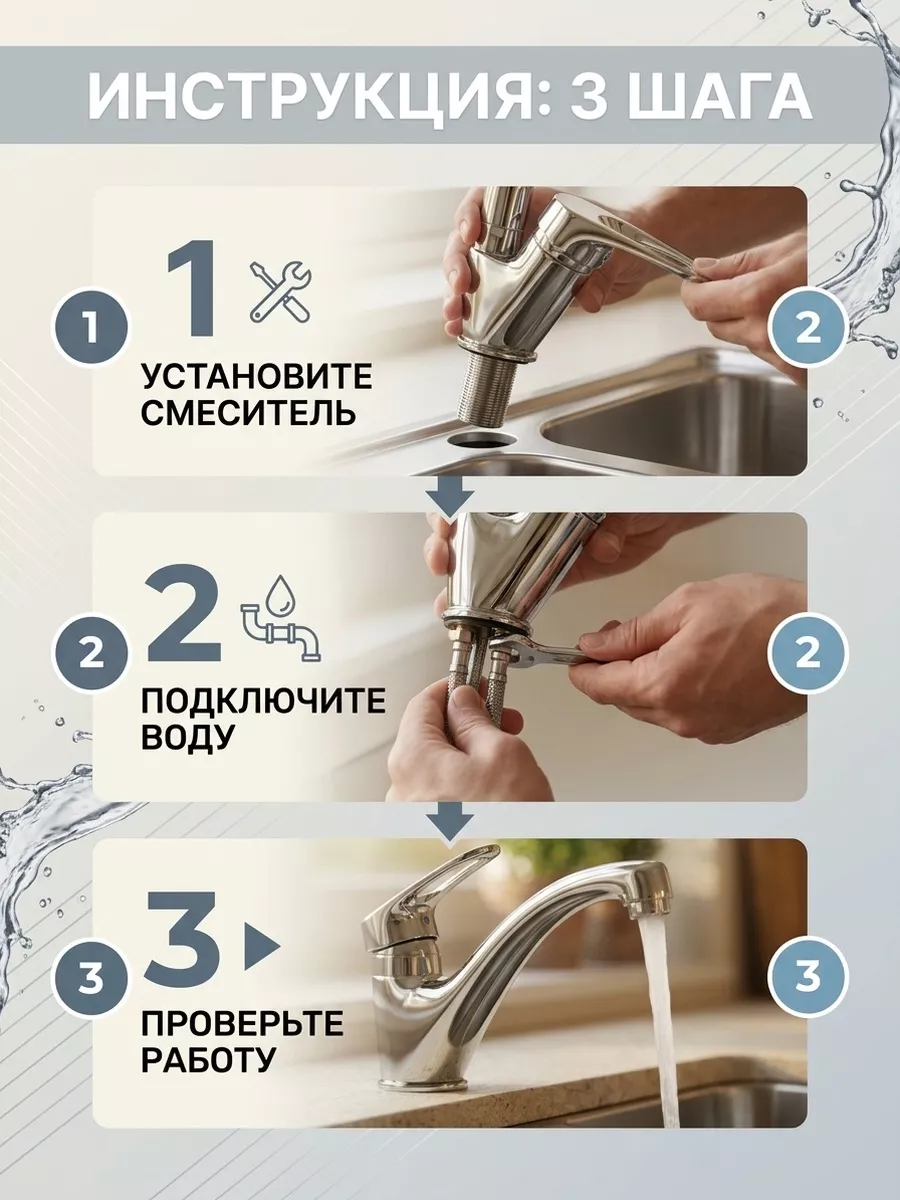 ИНСТРУКЦИЯ: 3 ШАГА

1

1

УСТАНОВИТЕ СМЕСИТЕЛЬ

2

2

2

ПОДКЛЮЧИТЕ ВОДУ

2

3

3

ПРОВЕРЬТЕ РАБОТУ

3